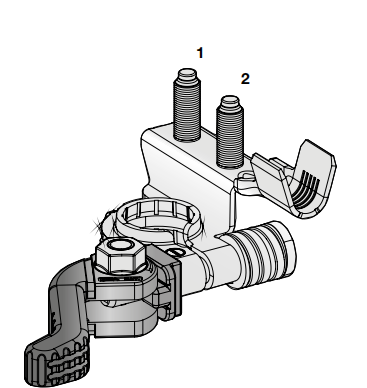 1
2